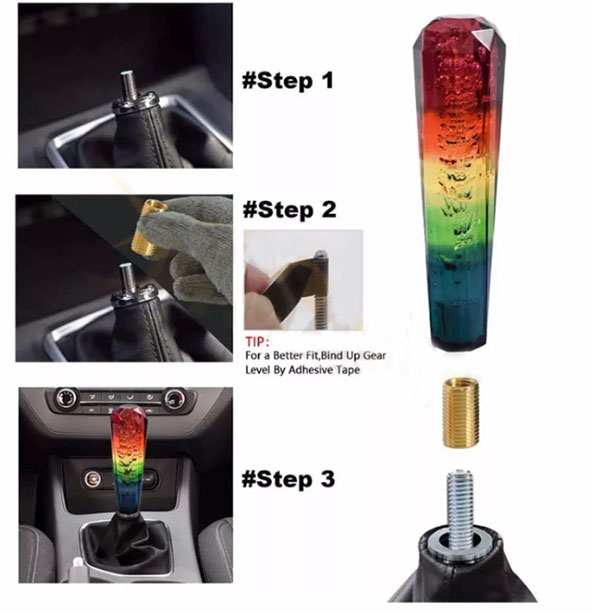 #Step 1

#Step 2

TIP:
For a Better Fit,Bind Up Gear Level By Adhesive Tape

#Step 3