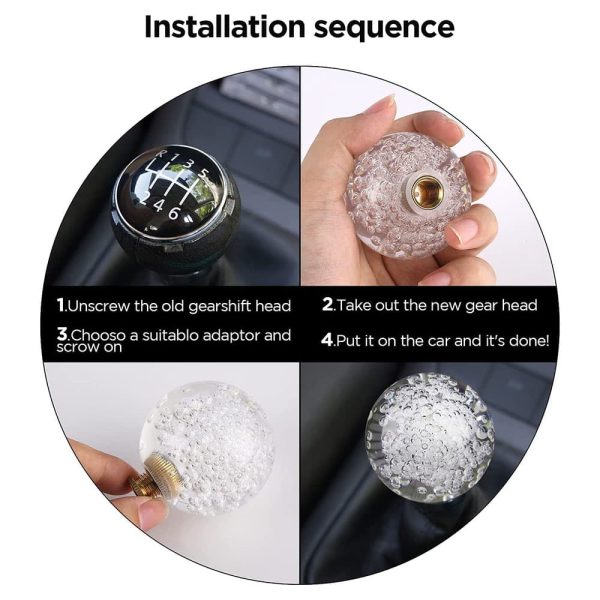 Installation sequence

R 1 3 5
2 4 6

1.Unscrew the old gearshift head

2.Take out the new gear head

3.Chooso a suitablo adaptor and scrow on

4.Put it on the car and it's done!